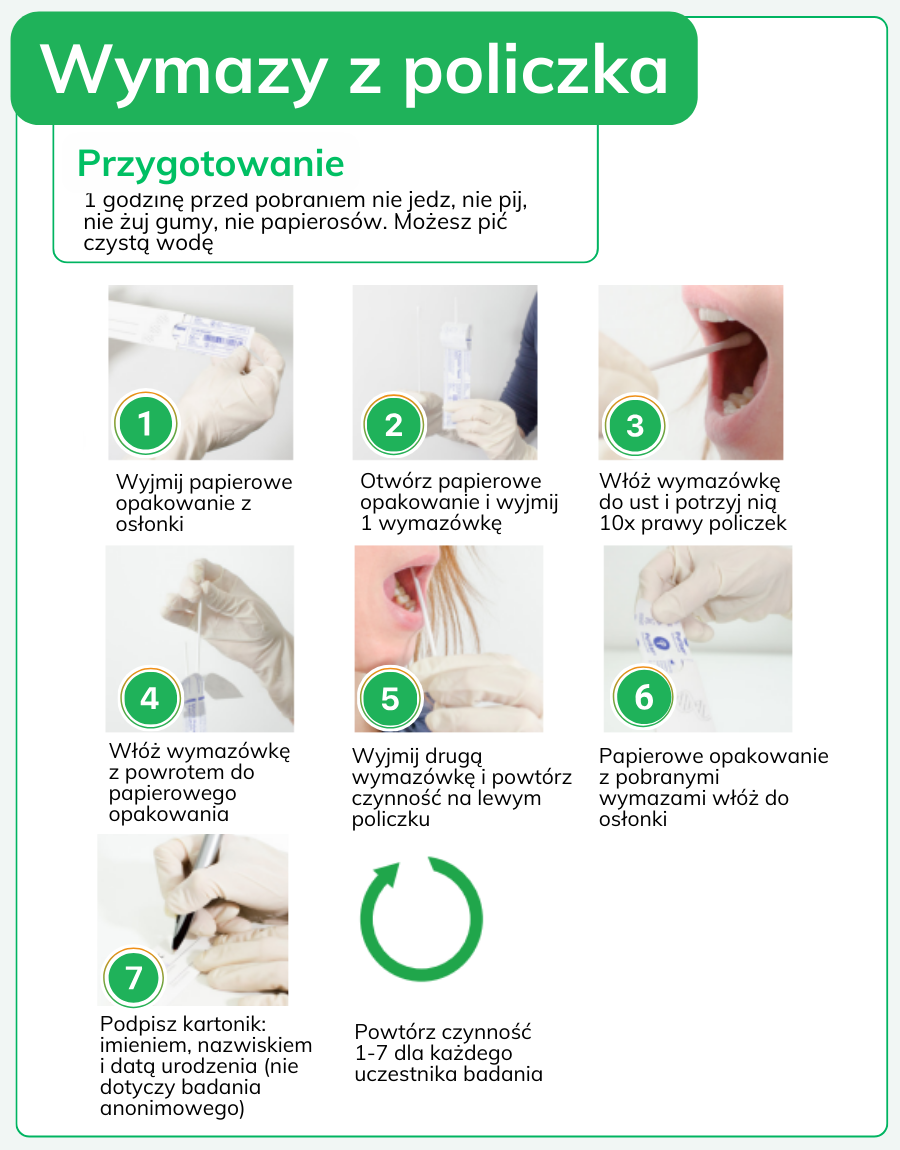 Wymazy z policzka

Przygotowanie

1 godzinę przed pobraniem nie jedz, nie pij, nie żuj gumy, nie papierosów. Możesz pić czystą wodę

1

Wyjmij papierowe opakowanie z osłonki

2

Otwórz papierowe opakowanie i wyjmij 1 wymazówkę

3

Włóż wymazówkę do ust i potrzyj nią 10x prawy policzek

4

Włóż wymazówkę z powrotem do papierowego opakowania

5

Wyjmij drugą wymazówkę i powtórz czynność na lewym policzku

6

Papierowe opakowanie z pobranymi wymazami włóż do osłonki

7

Podpisz kartonik: imieniem, nazwiskiem i datą urodzenia (nie dotyczy badania anonimowego)

Powtórz czynność 1-7 dla każdego uczestnika badania