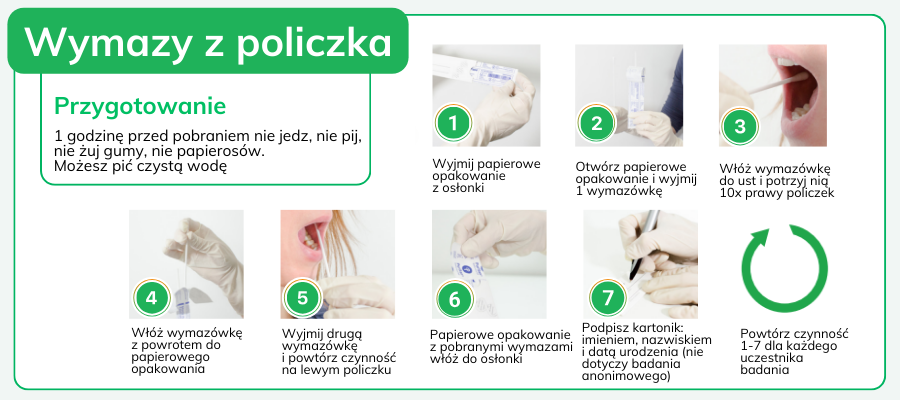 Wymazy z policzka

Przygotowanie

1 godzinę przed pobraniem nie jedz, nie pij, nie żuj gumy, nie papierosów.
Możesz pić czystą wodę

1

Wyjmij papierowe opakowanie z osłonki

2

Otwórz papierowe opakowanie i wyjmij 1 wymazówkę

3

Włóż wymazówkę do ust i potrzyj nią 10x prawy policzek

4

Włóż wymazówkę z powrotem do papierowego opakowania

5

Wyjmij drugą wymazówkę i powtórz czynność na lewym policzku

6

Papierowe opakowanie z pobranymi wymazami włóż do osłonki

7

Podpisz kartonik: imieniem, nazwiskiem i datą urodzenia (nie dotyczy badania anonimowego)

Powtórz czynność 1-7 dla każdego uczestnika badania